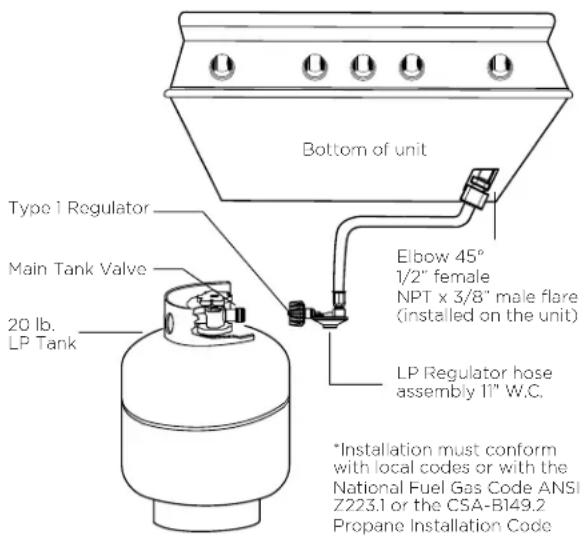 Bottom of unit

Type 1 Regulator

Main Tank Valve

20 lb.
LP Tank

Elbow 45°
1/2" female
NPT x 3/8" male flare
(installed on the unit)

LP Regulator hose
assembly 11" W.C.

*Installation must conform with local codes or with the National Fuel Gas Code ANSI Z223.1 or the CSA-B149.2 Propane Installation Code