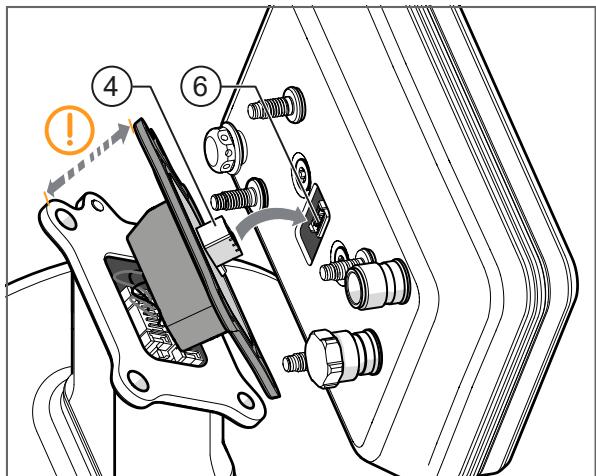 4
6
!