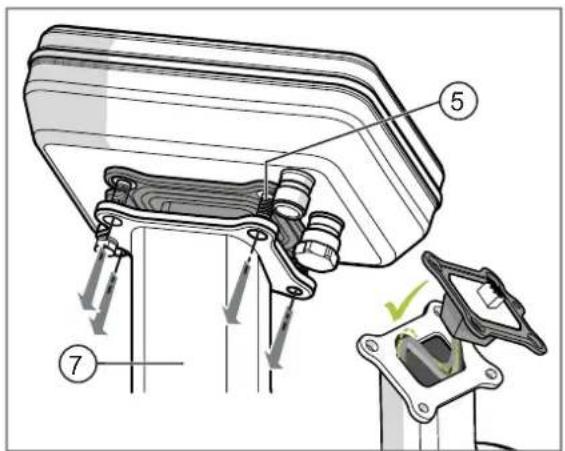 5

7