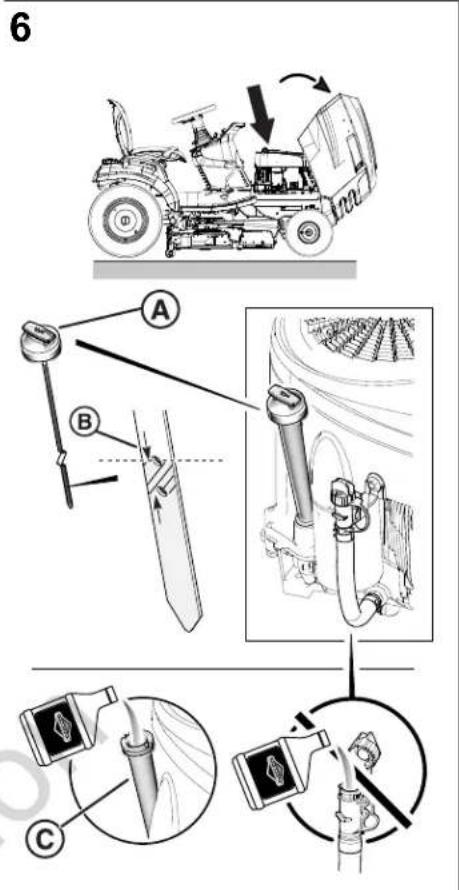 6

A

B

C