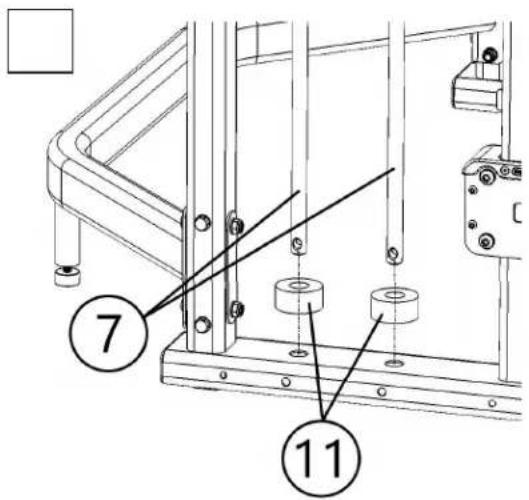 7

11