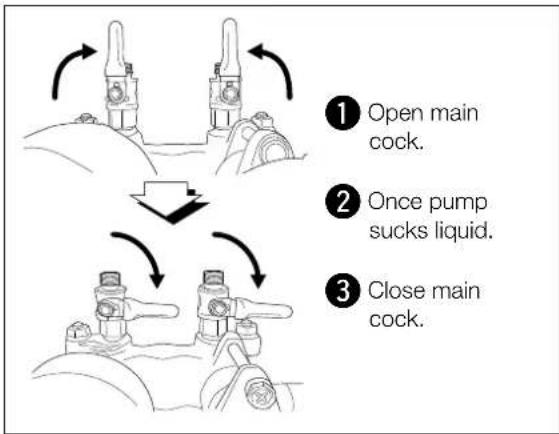 1 Open main cock.

2 Once pump sucks liquid.

3 Close main cock.