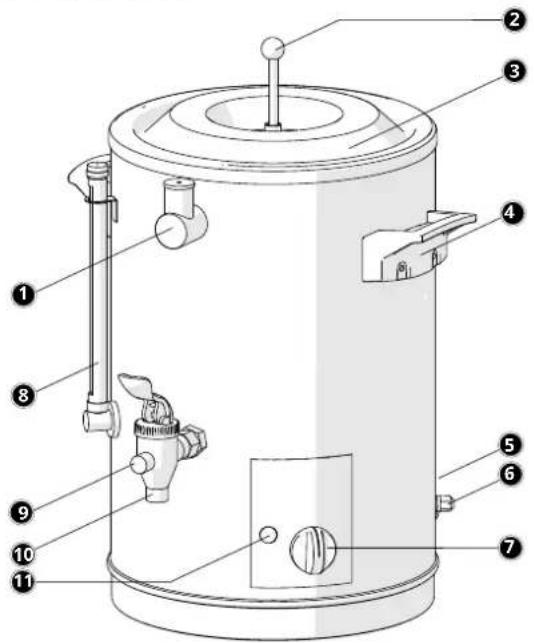 2
3
4
1
8
5
6
9
10
7
11