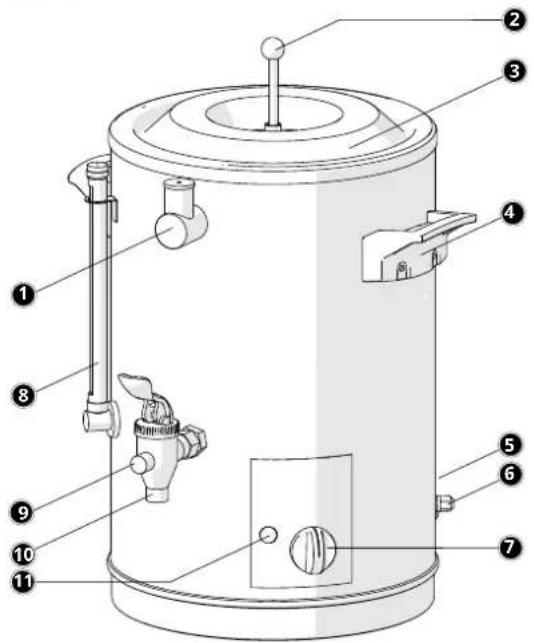 2
3
4
1
8
5
6
9
10
7
11