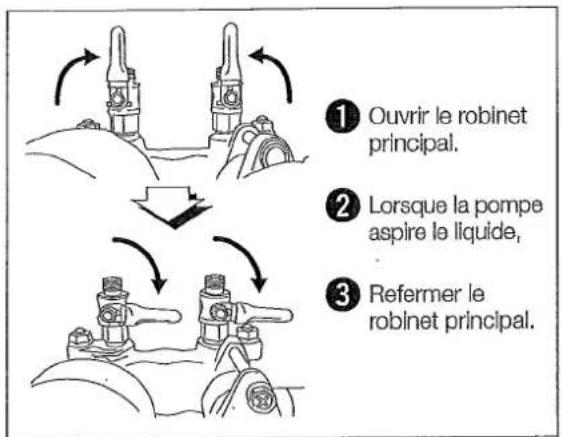 1 Ouvrir le robinet principal.

2 Lorsque la pompe aspire le liquide,

3 Refermer le robinet principal.