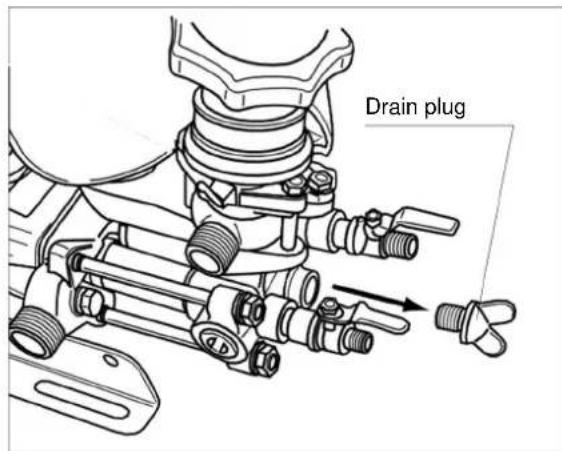 Drain plug