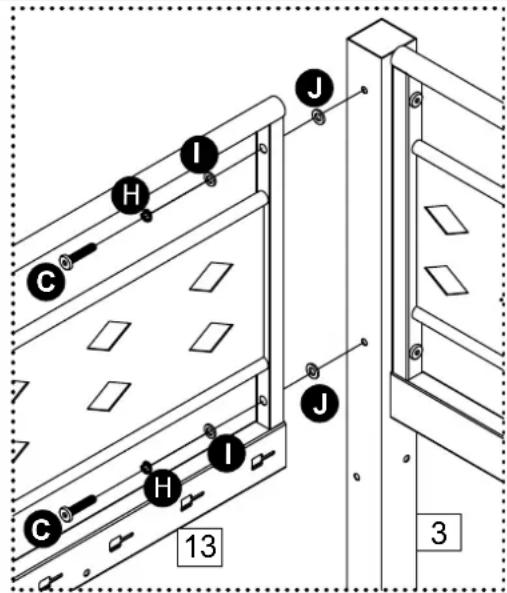 J
I
H
C
J
I
H
C
13
3