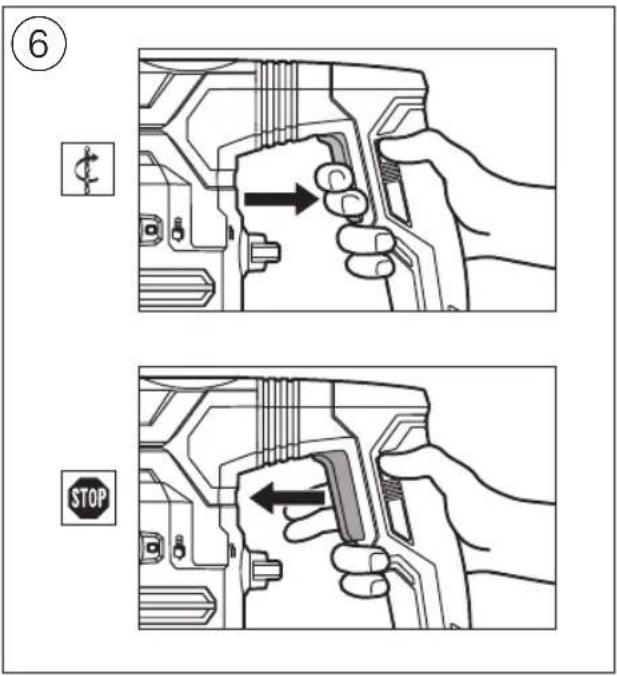 6

STOP