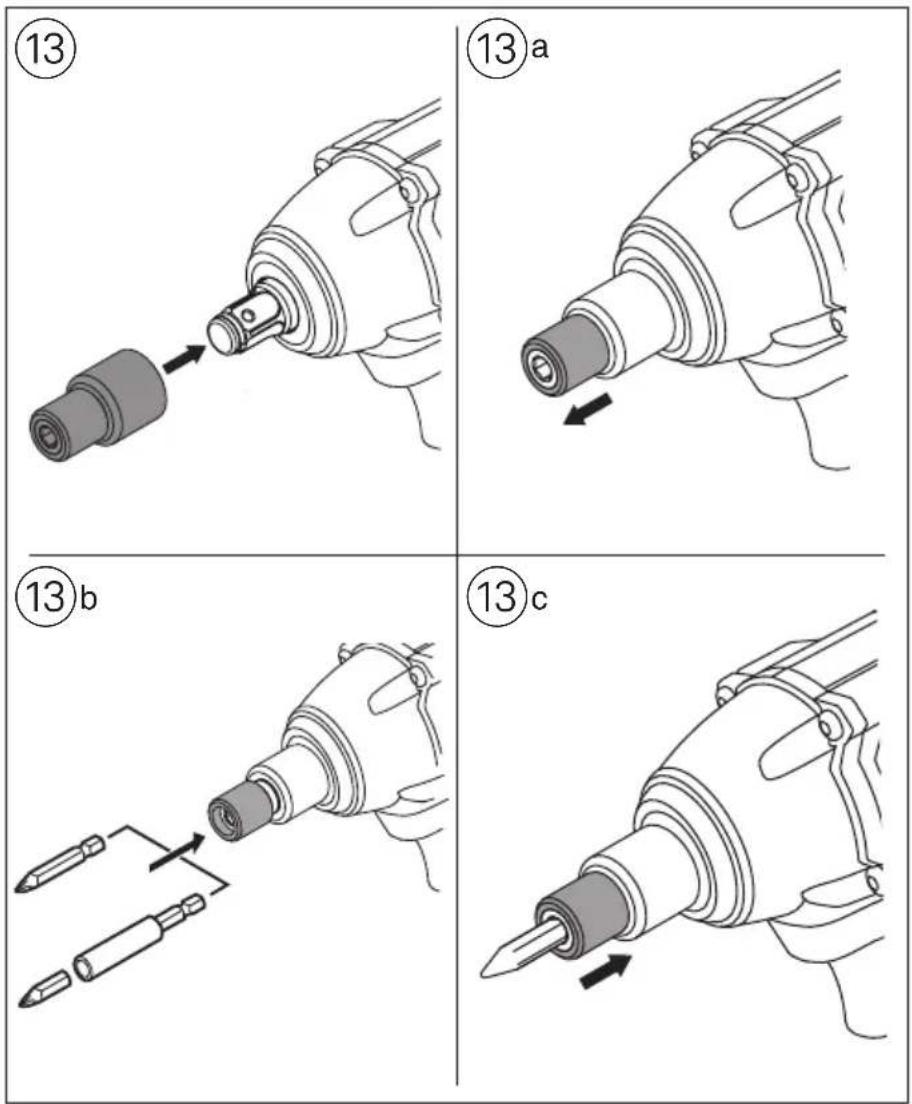 13

13 a

13 b

13 c