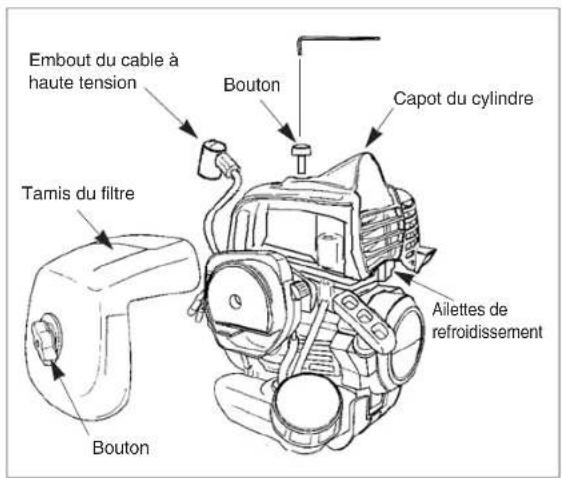 Embout du cable à haute tension

Bouton

Capot du cylindre

Tamis du filtre

Ailettes de refroidissement

Bouton