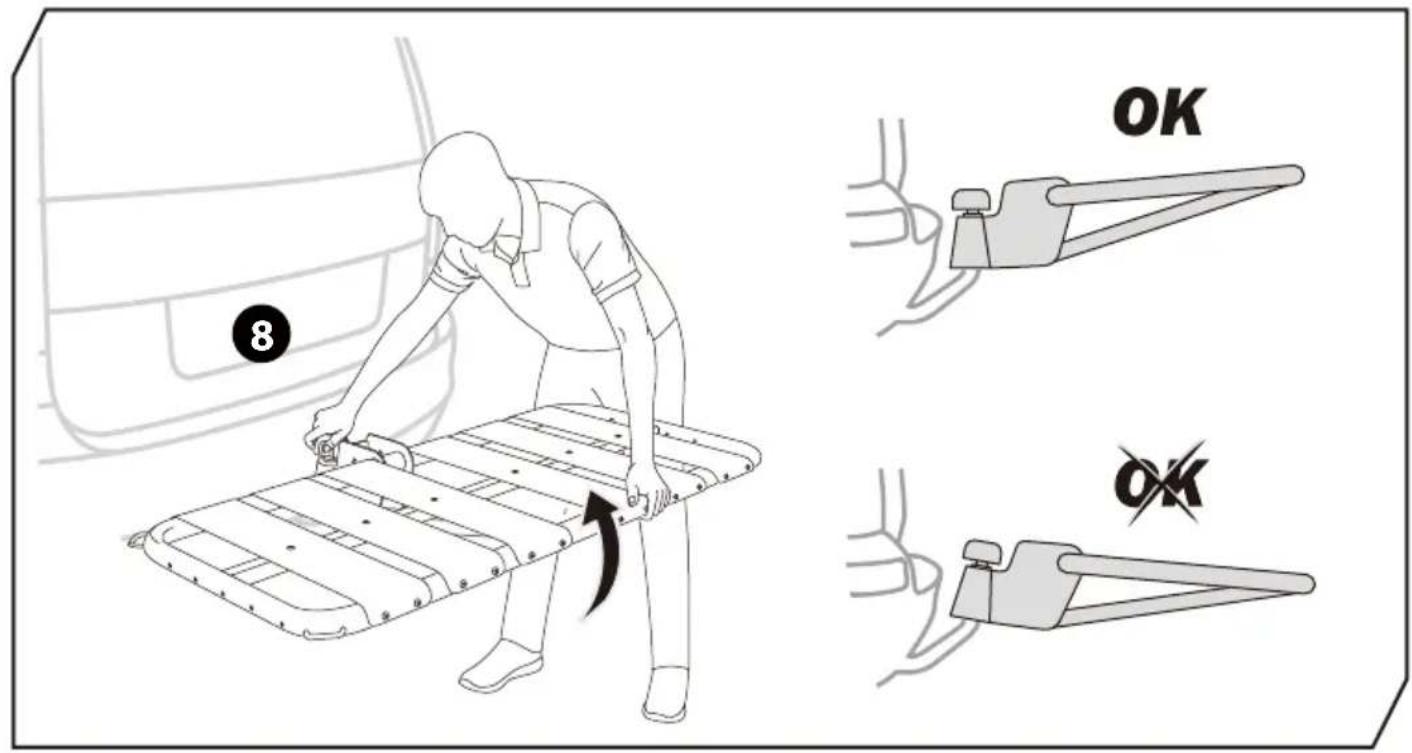 8

OK

OK