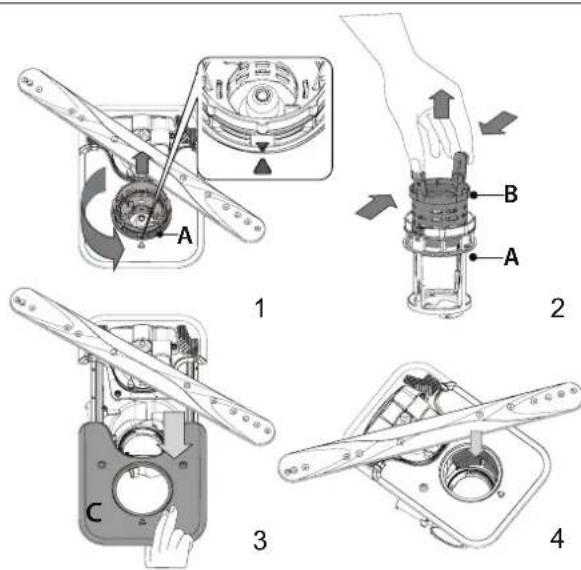 A
1
B
A
2
C
3
4