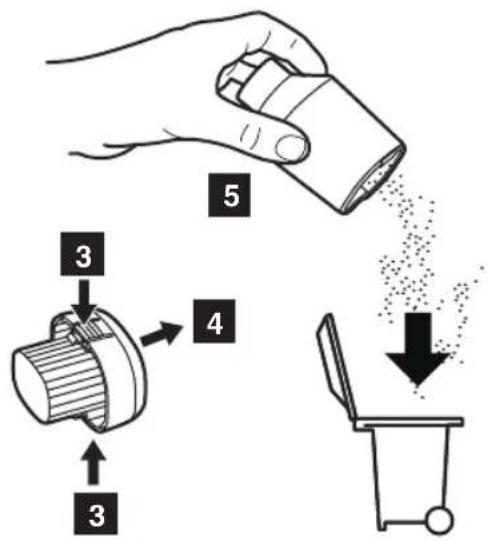 5

3

4

3