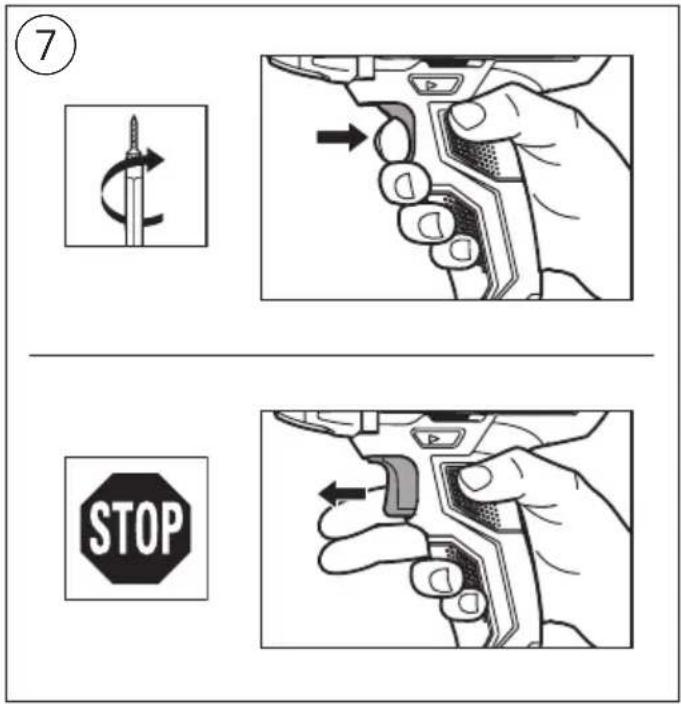 7

STOP