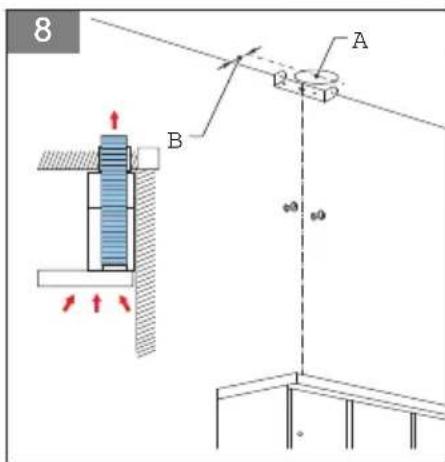 8

A

B