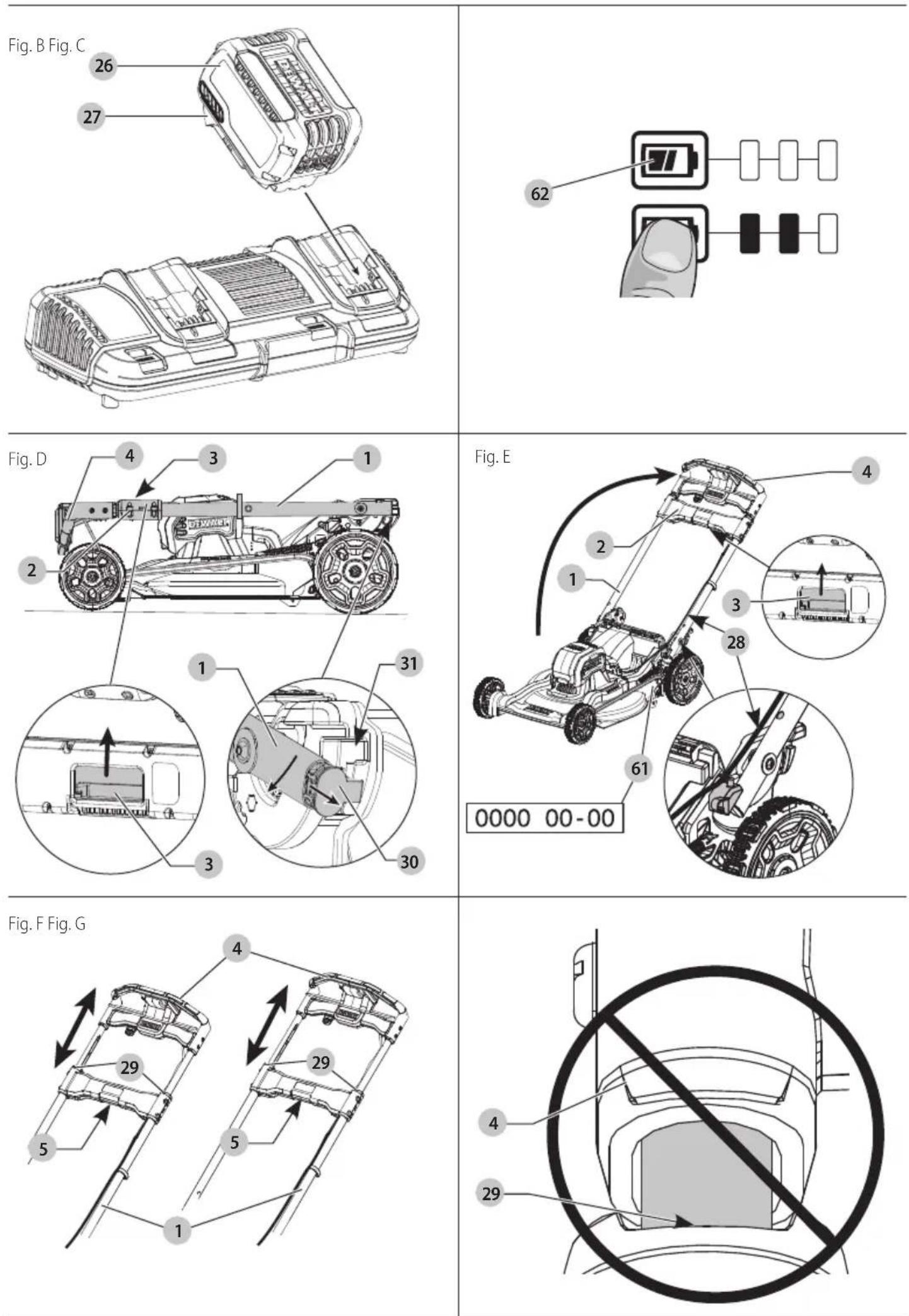 Fig. B Fig. C

26

27

62

Fig. D

4

3

1

2

1

31

3

30

Fig. E

4

2

1

3

28

61

0000 00-00

Fig. F Fig. G

4

29

29

5

5

1

4

29