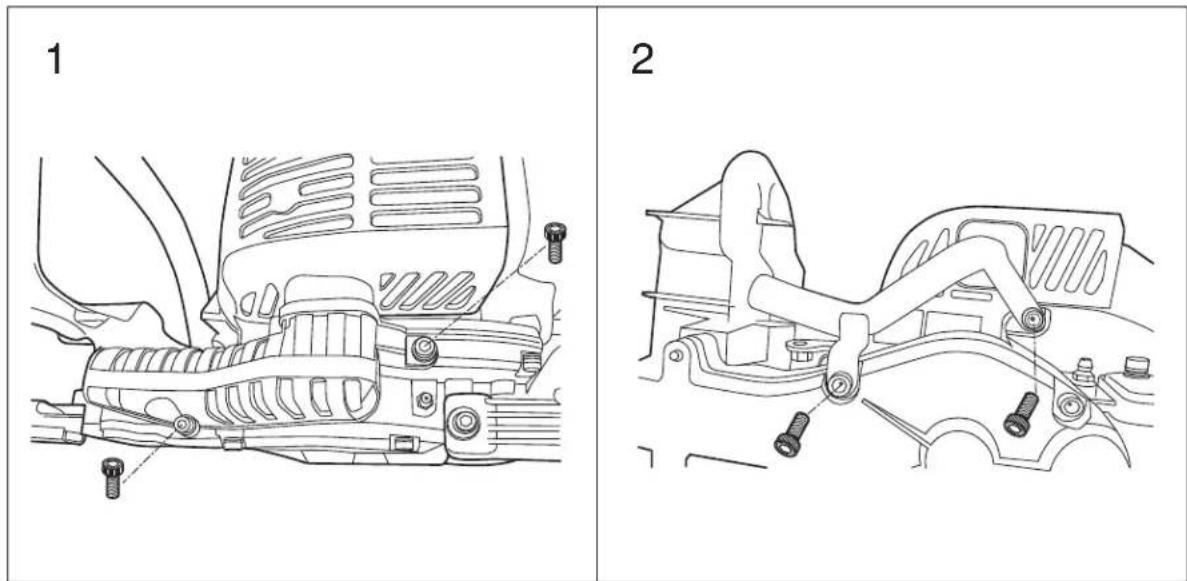 1

2