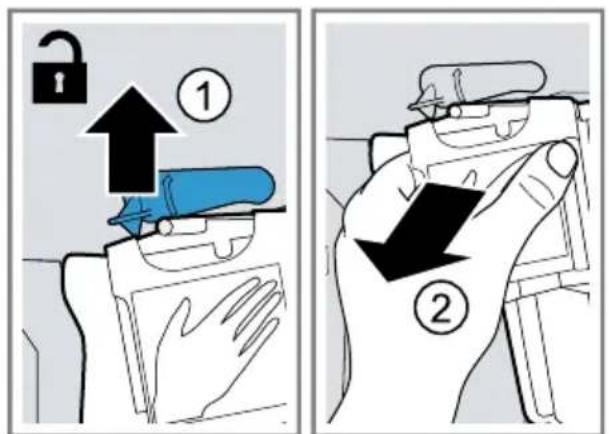 1

2