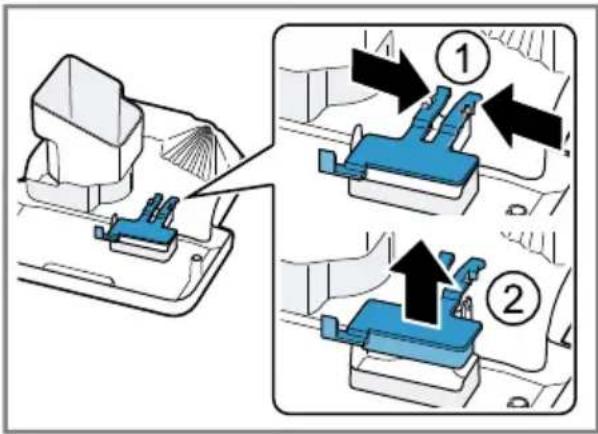 1

2