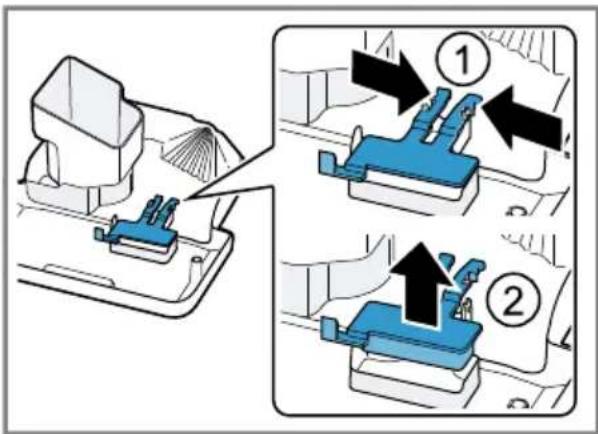 1

2