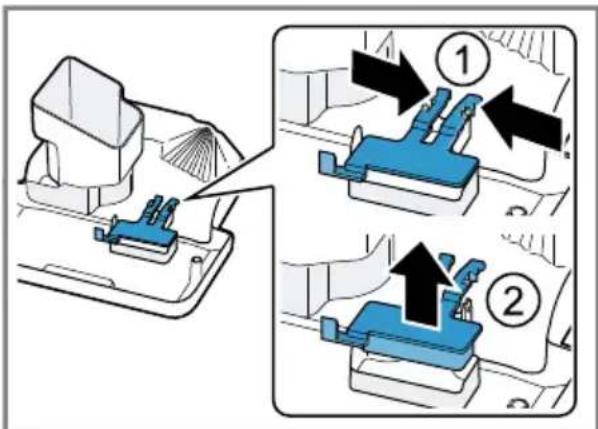 1

2