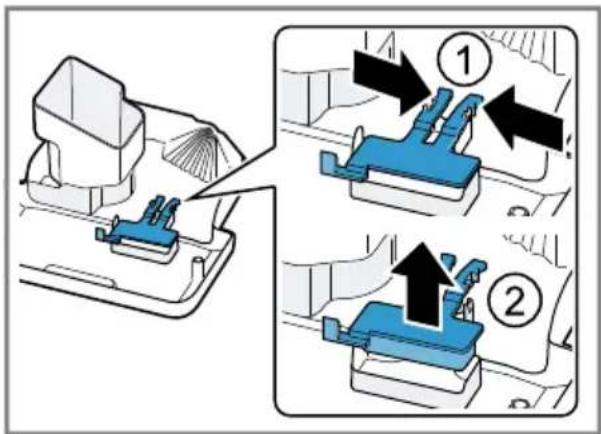 1

2