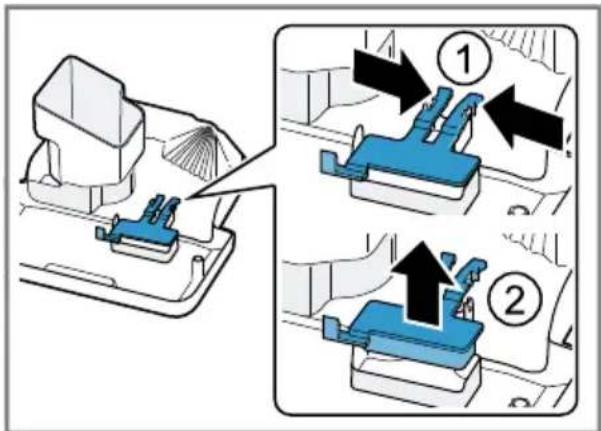 1

2