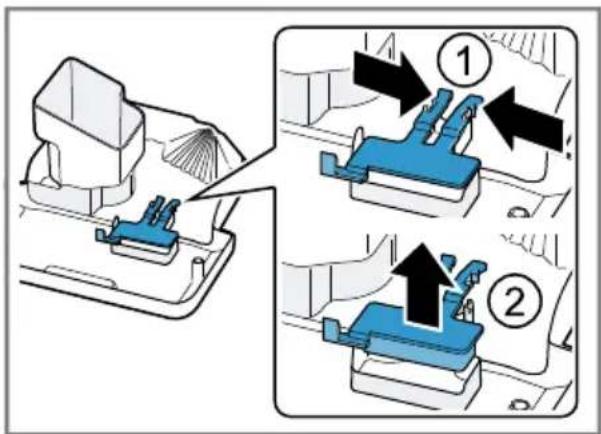 1

2