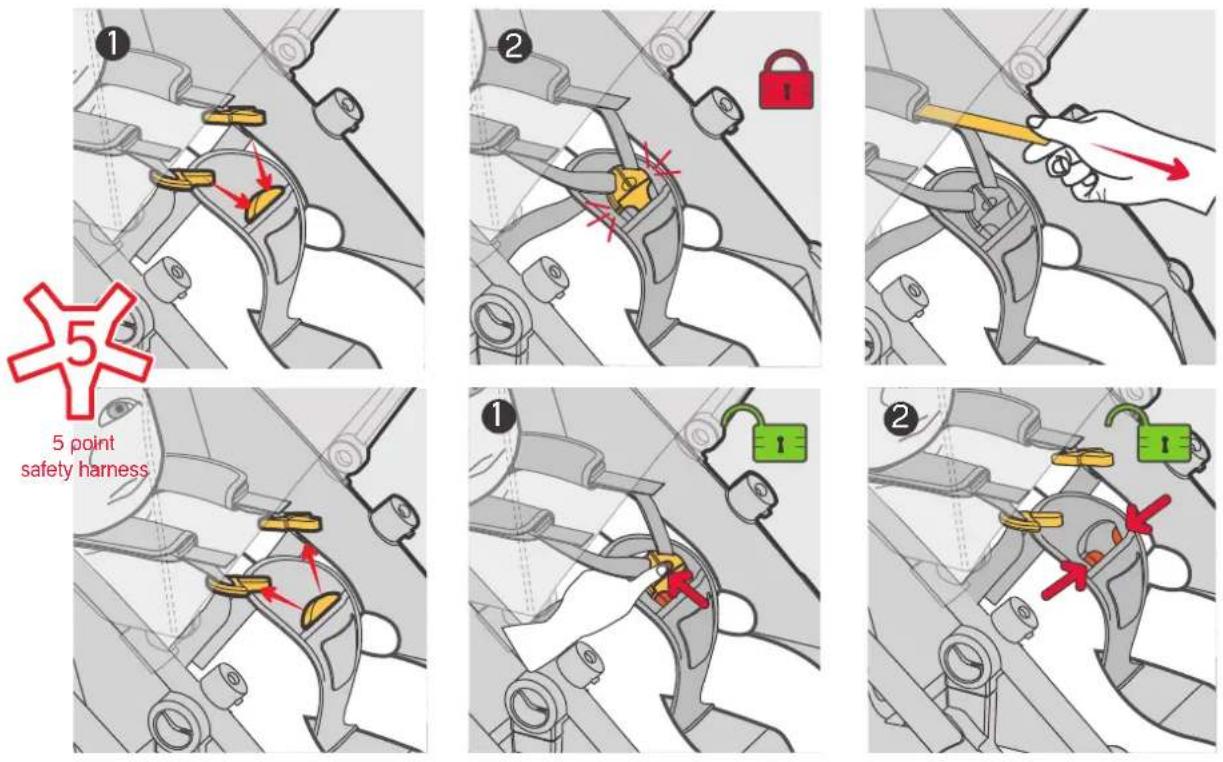 1

2

5

5 point safety harness

1

2