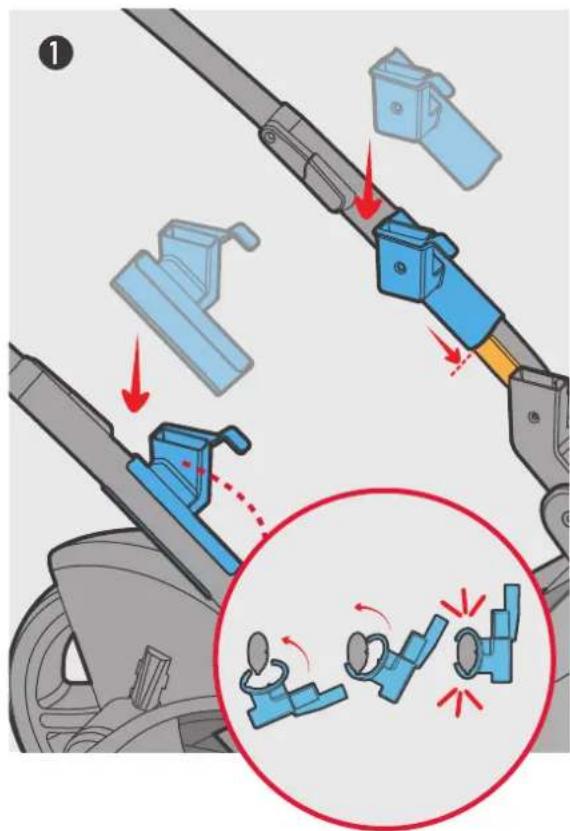 1