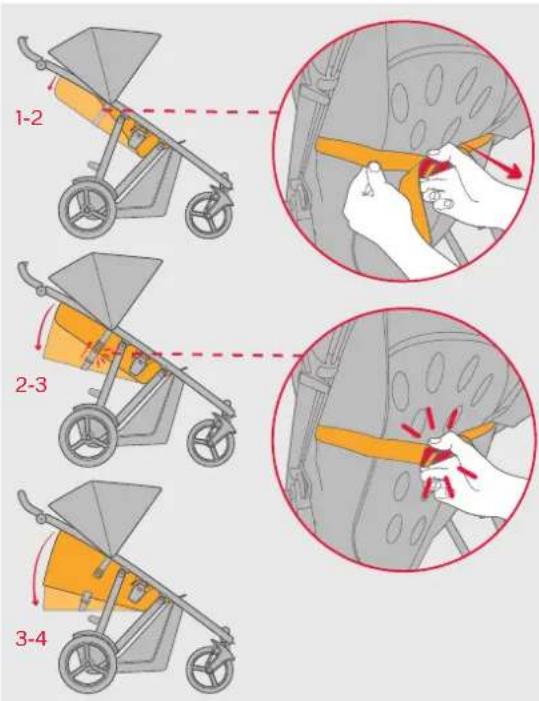 1-2

2-3

3-4