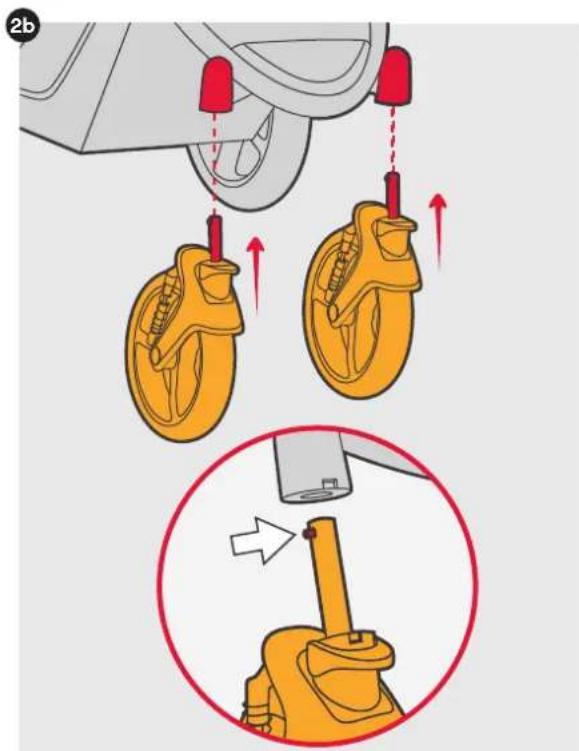 2b