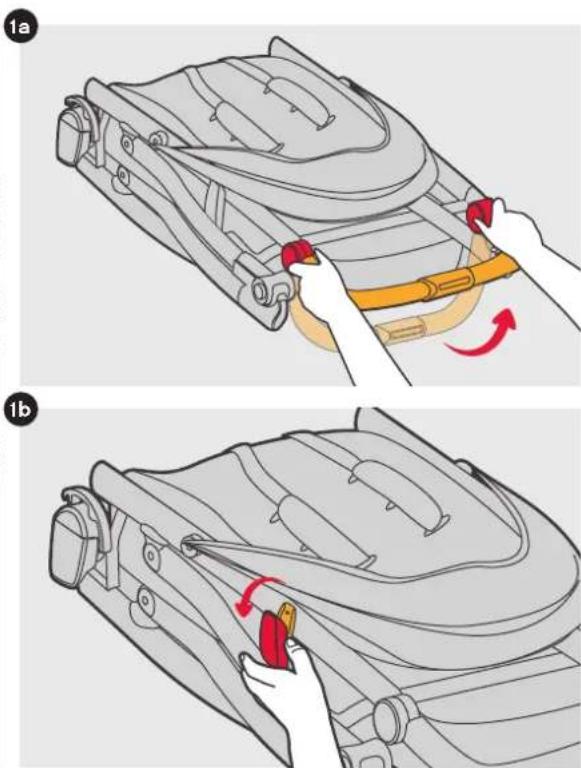 1a

1b