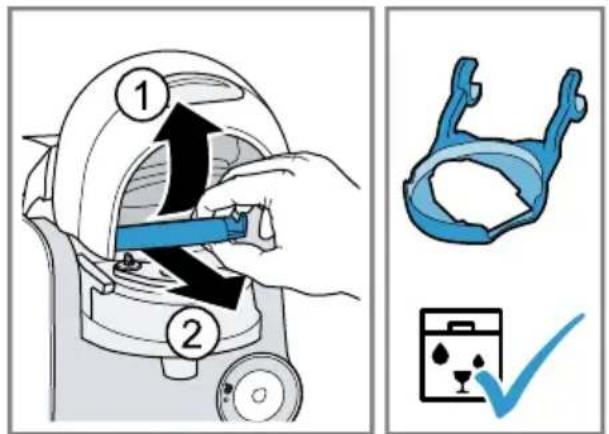 1
2