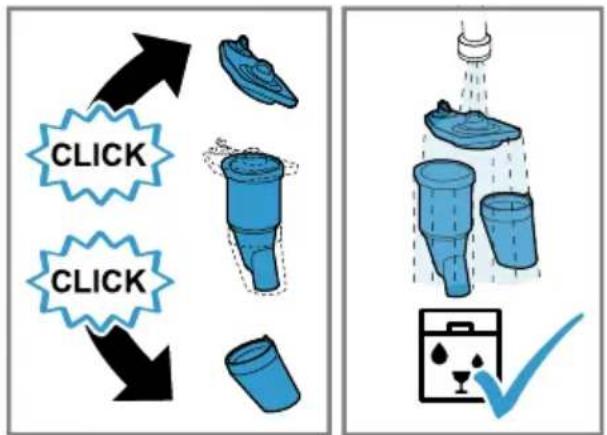 CLICK

CLICK