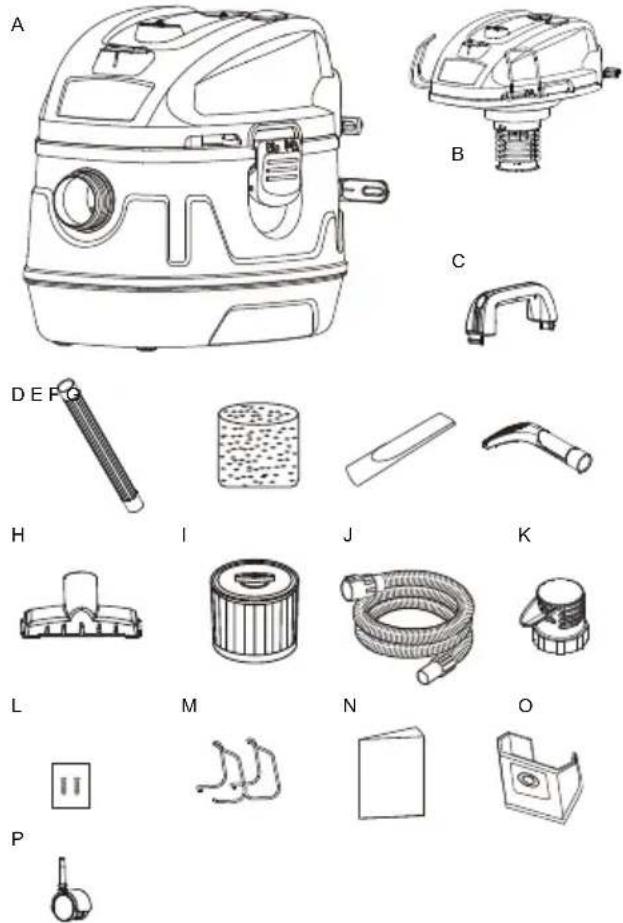 A

B

C

D E F G

H

I

J

K

L

M

N

O

P