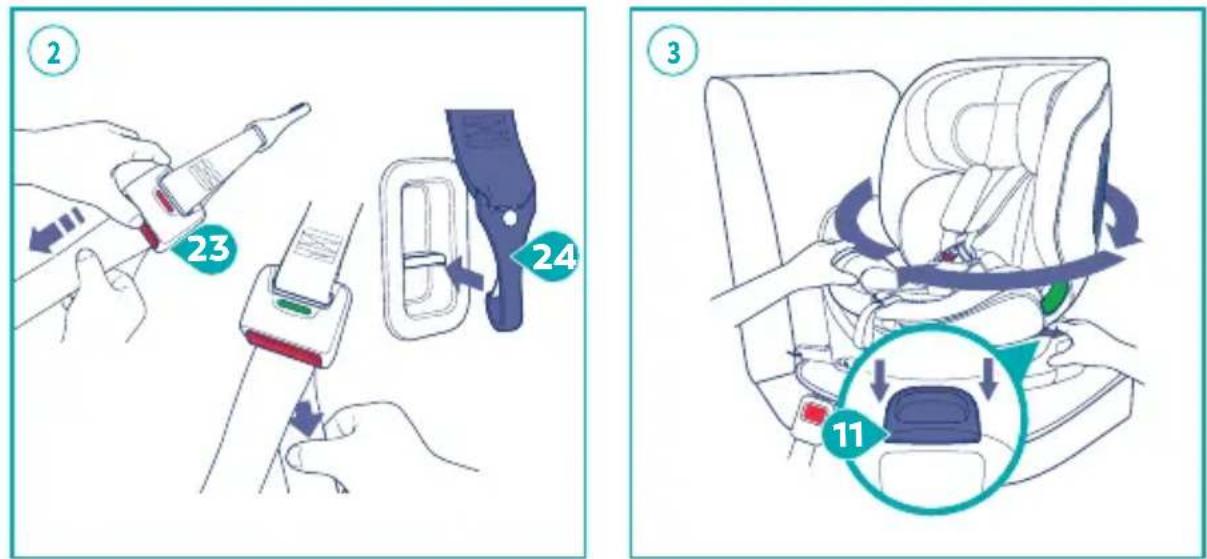 2

23

24

3

11