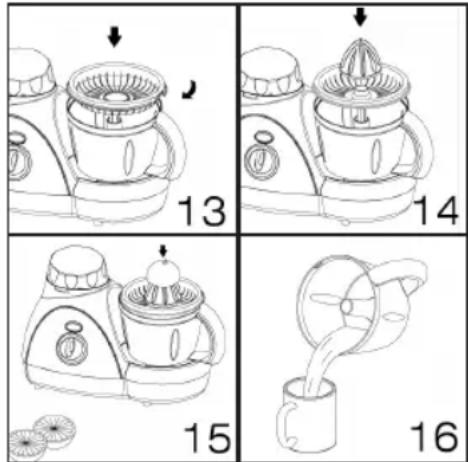 13

14

15

16