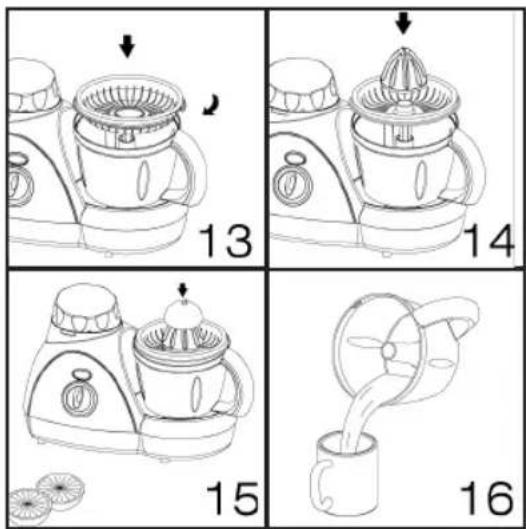 13

14

15

16