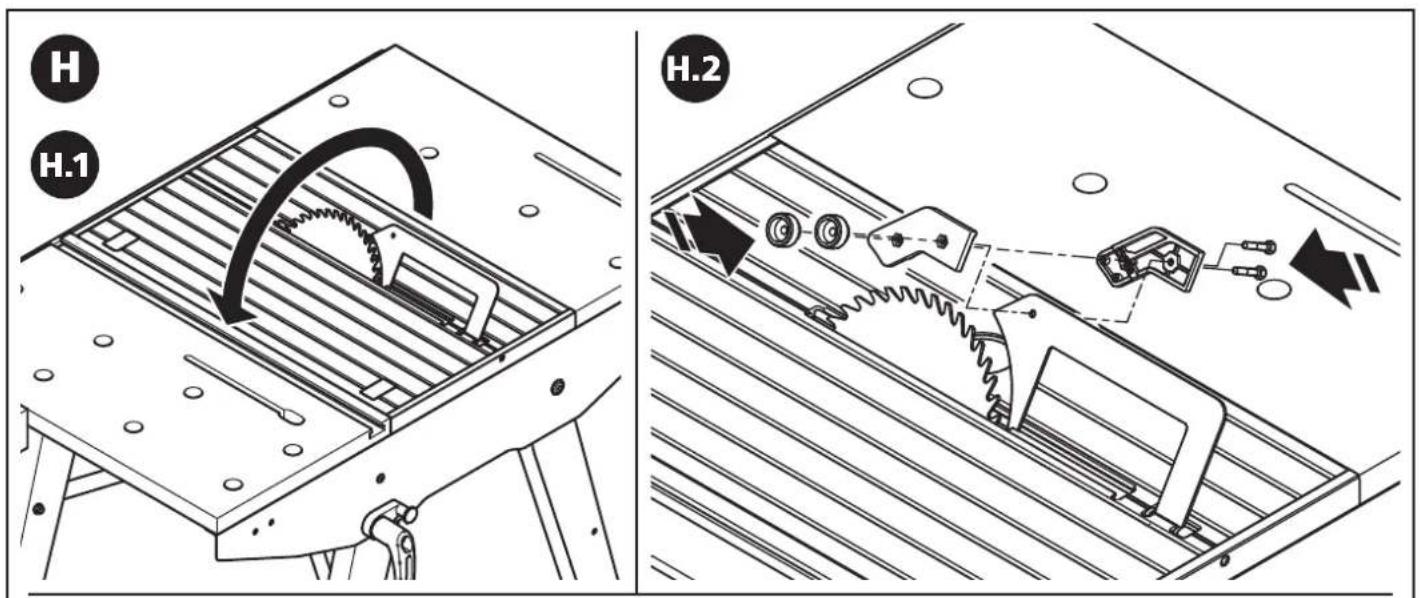 H
H.1
H.2