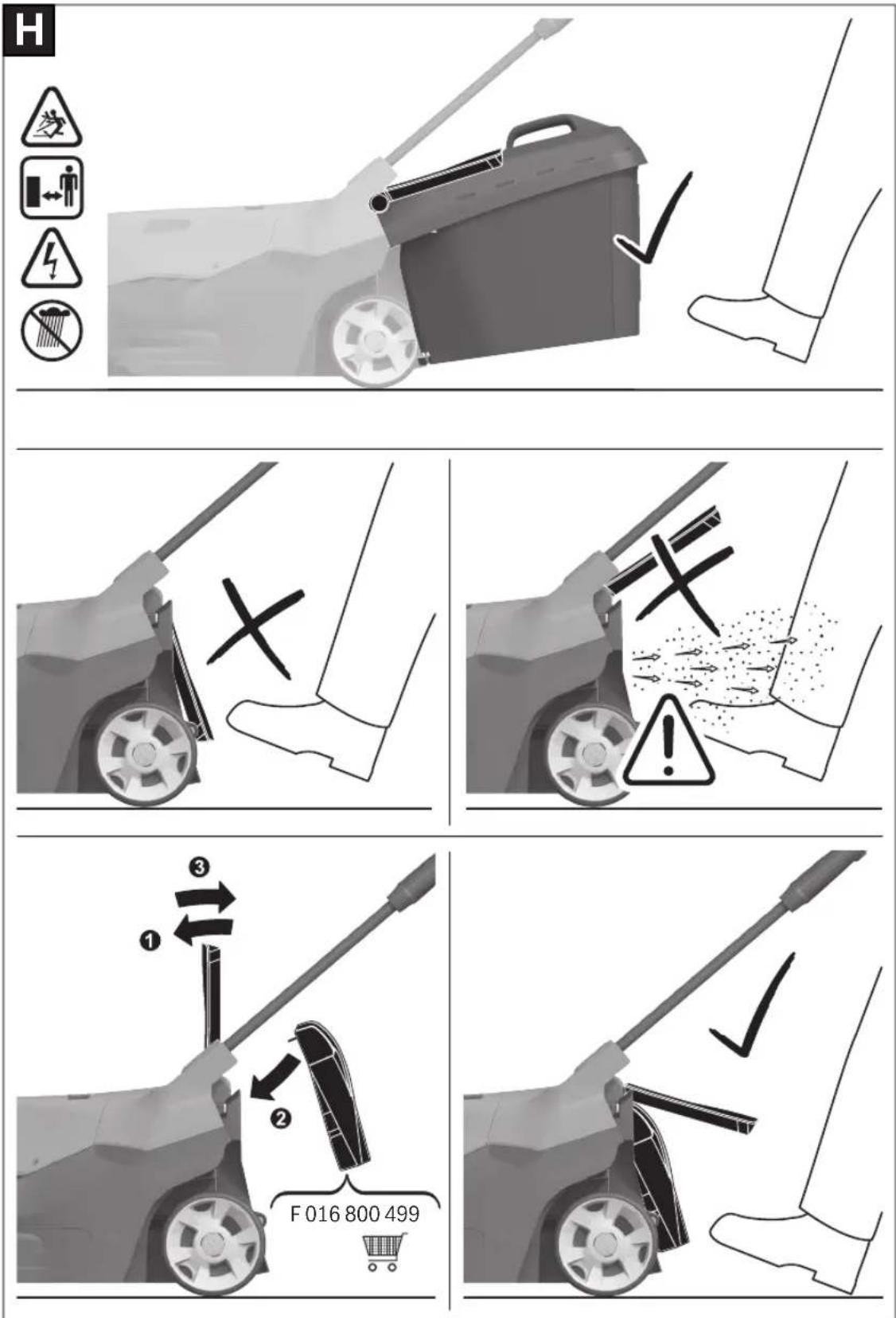 H

3

1

2

F 016 800 499