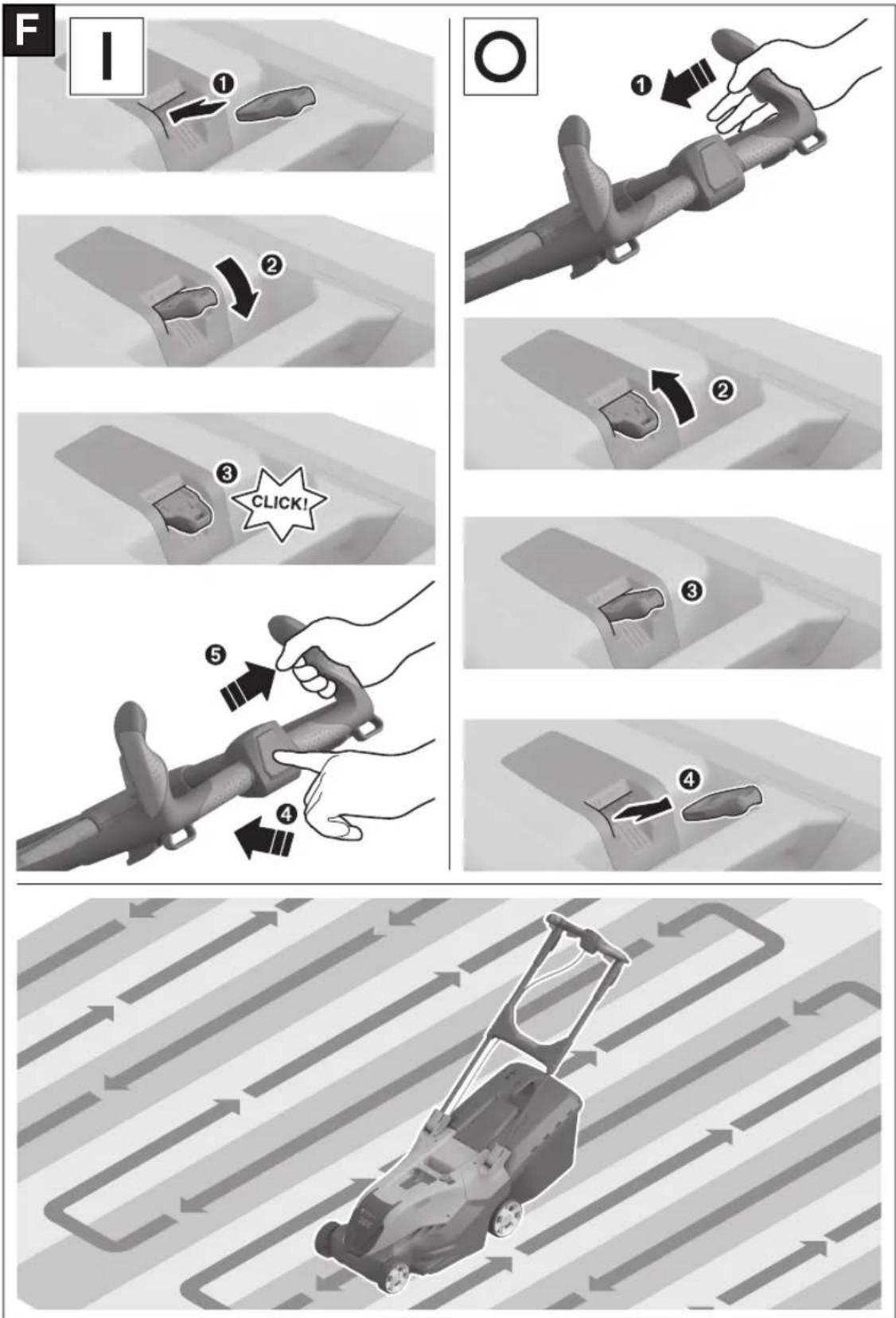 F

I

1

2

3

CLICK!

5

4

O

1

2

3

4