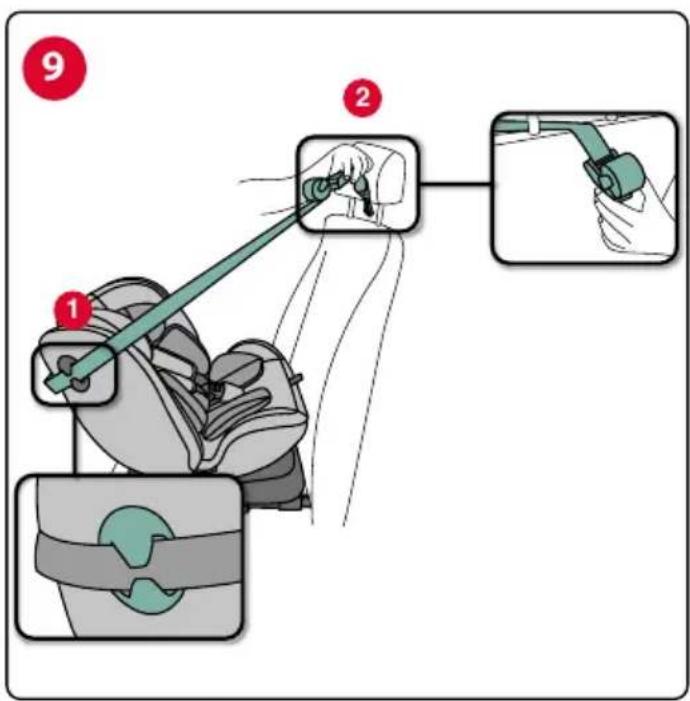 9

2

1