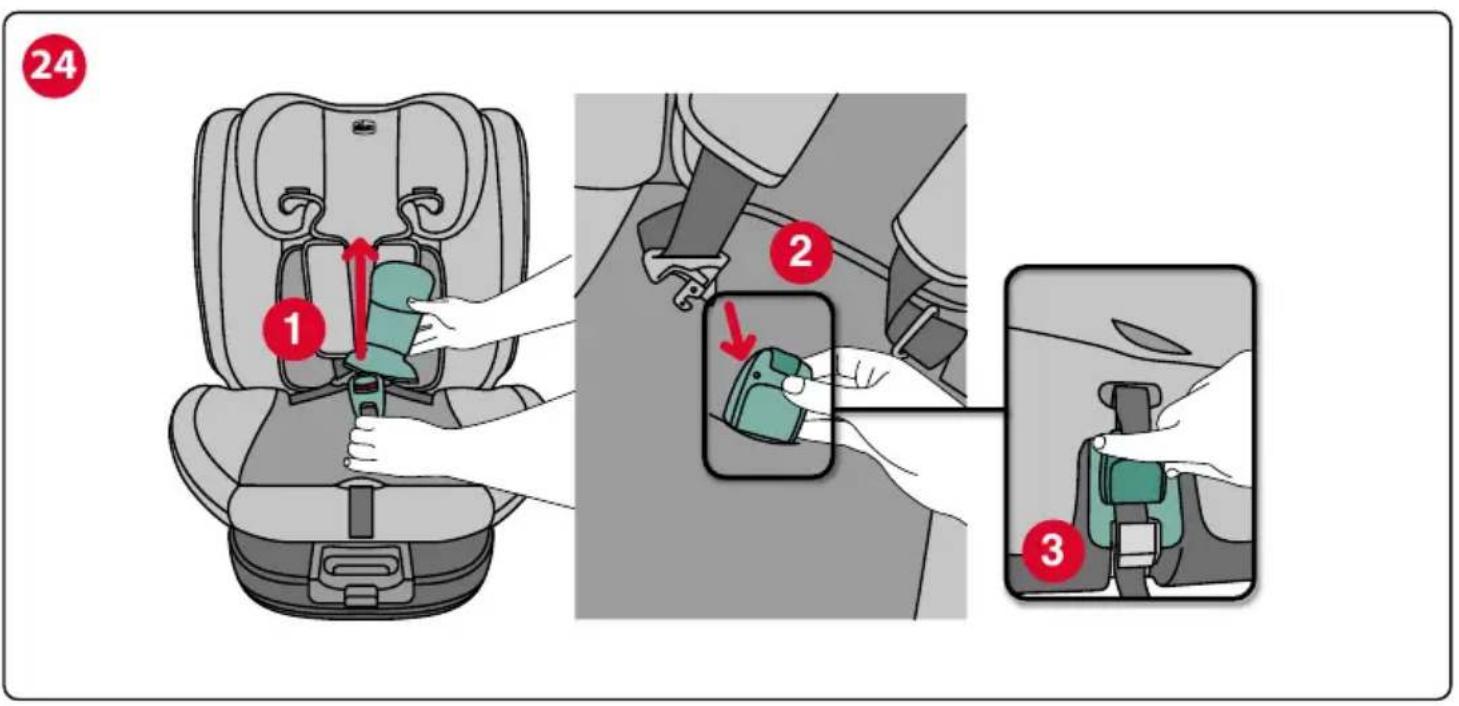 24

1

2

3