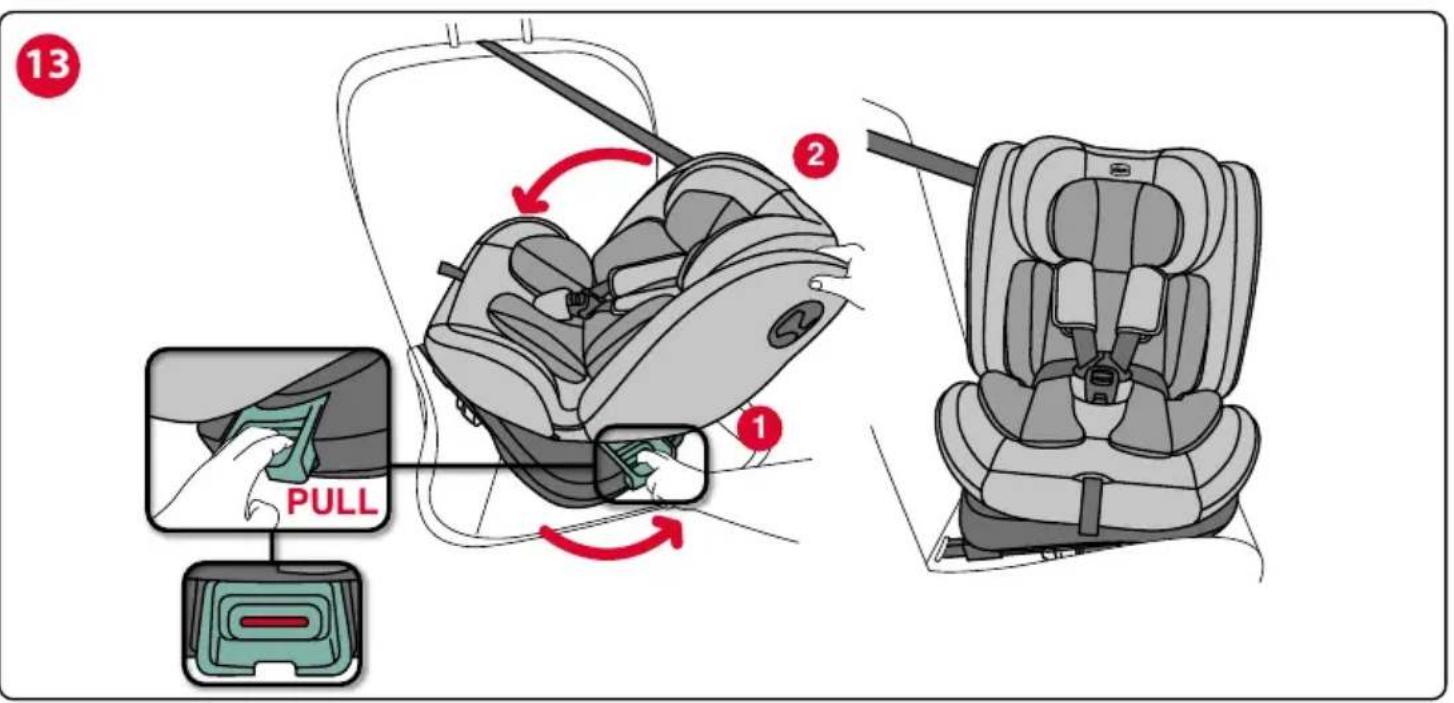 13

2

1

PULL