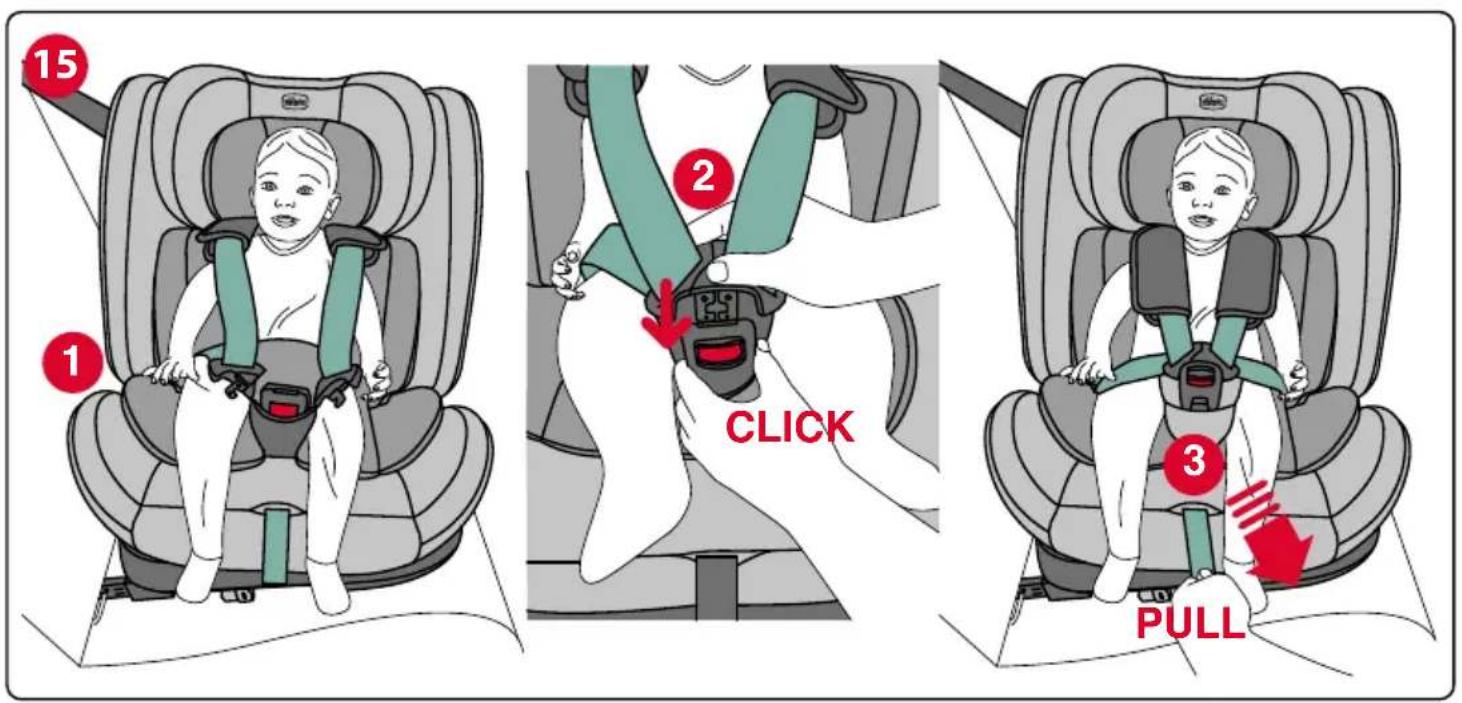 15

1

2

CLICK

3

PULL