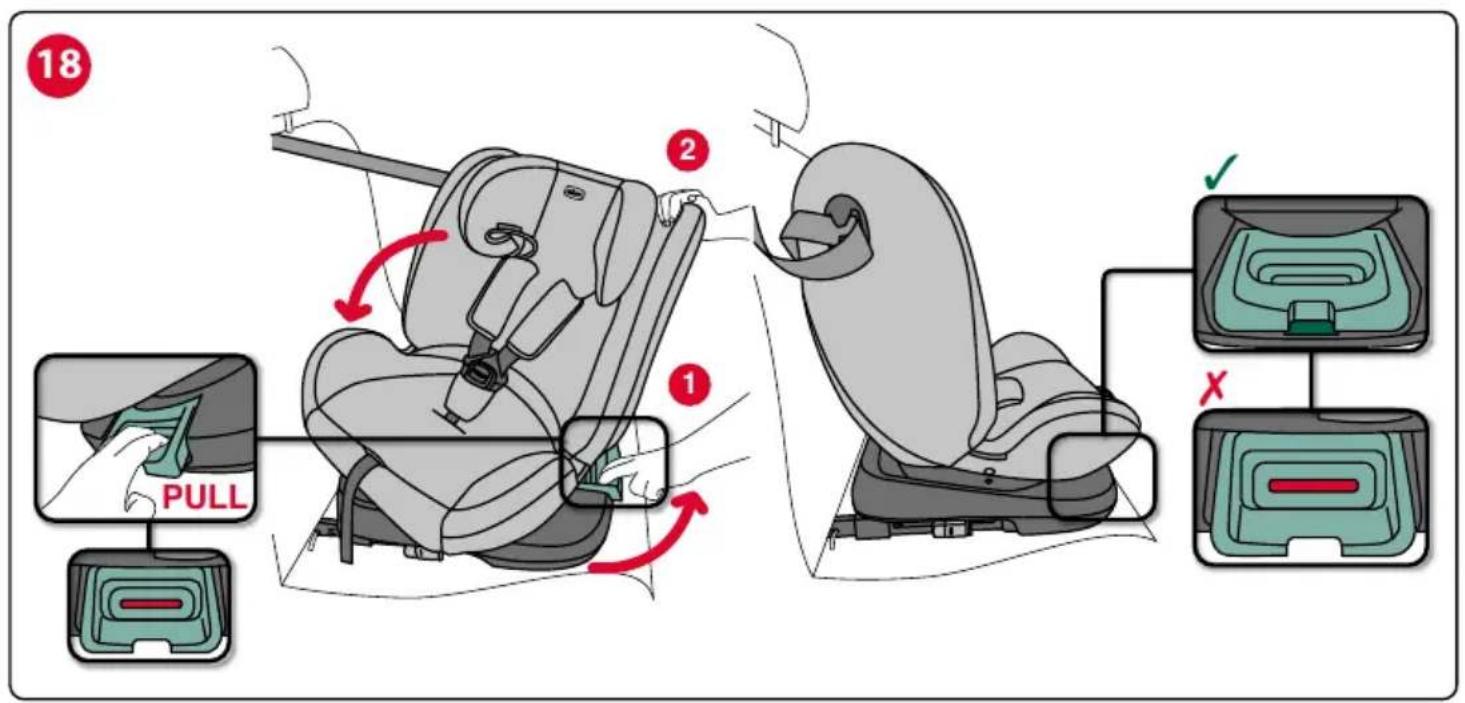 18

2

1

PULL

✓

✗