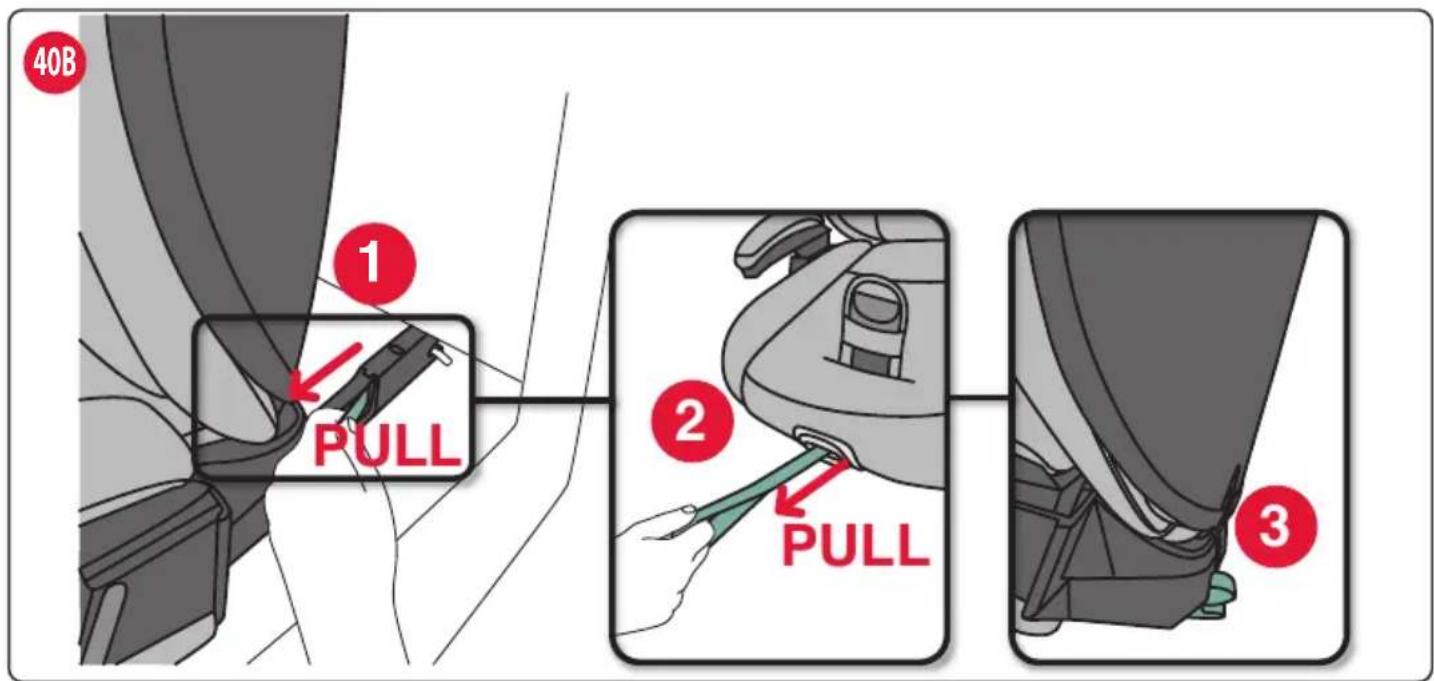 40B

1

PULL

2

PULL

3