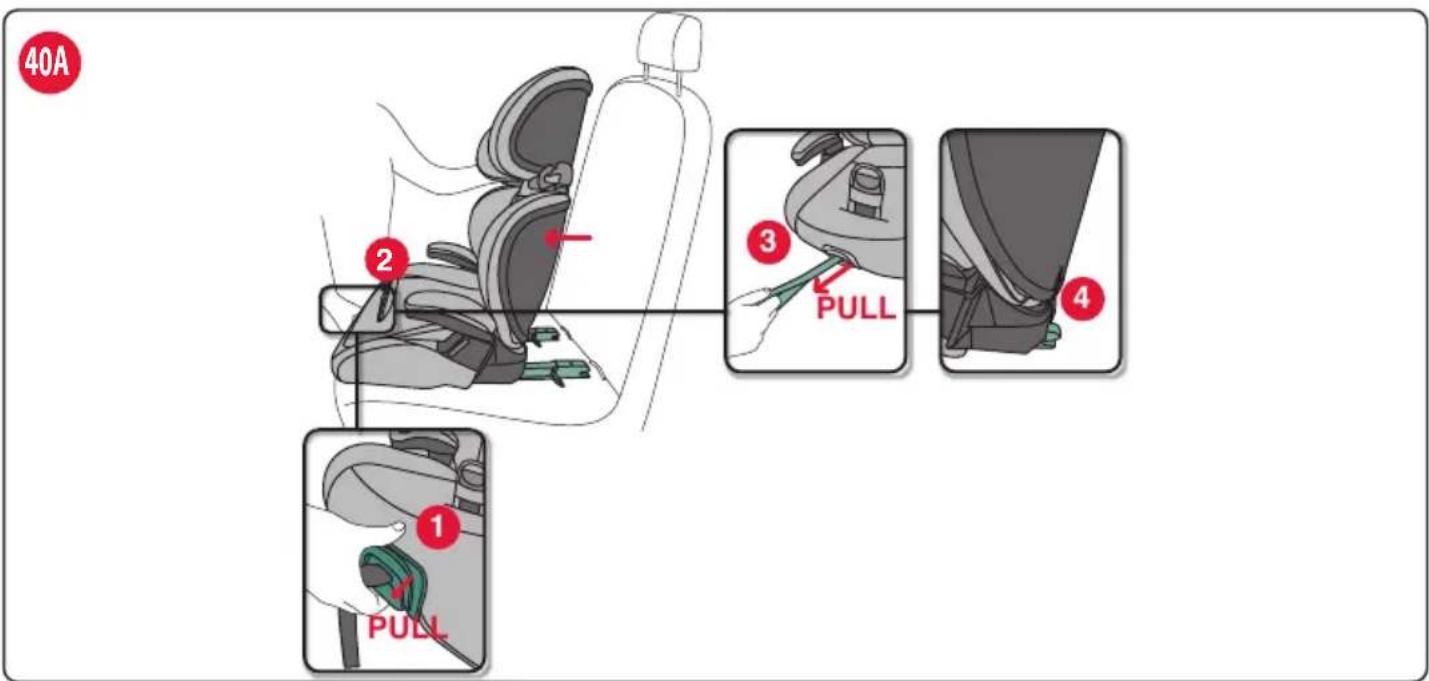 40A

2

3

PULL

4

1

PULL