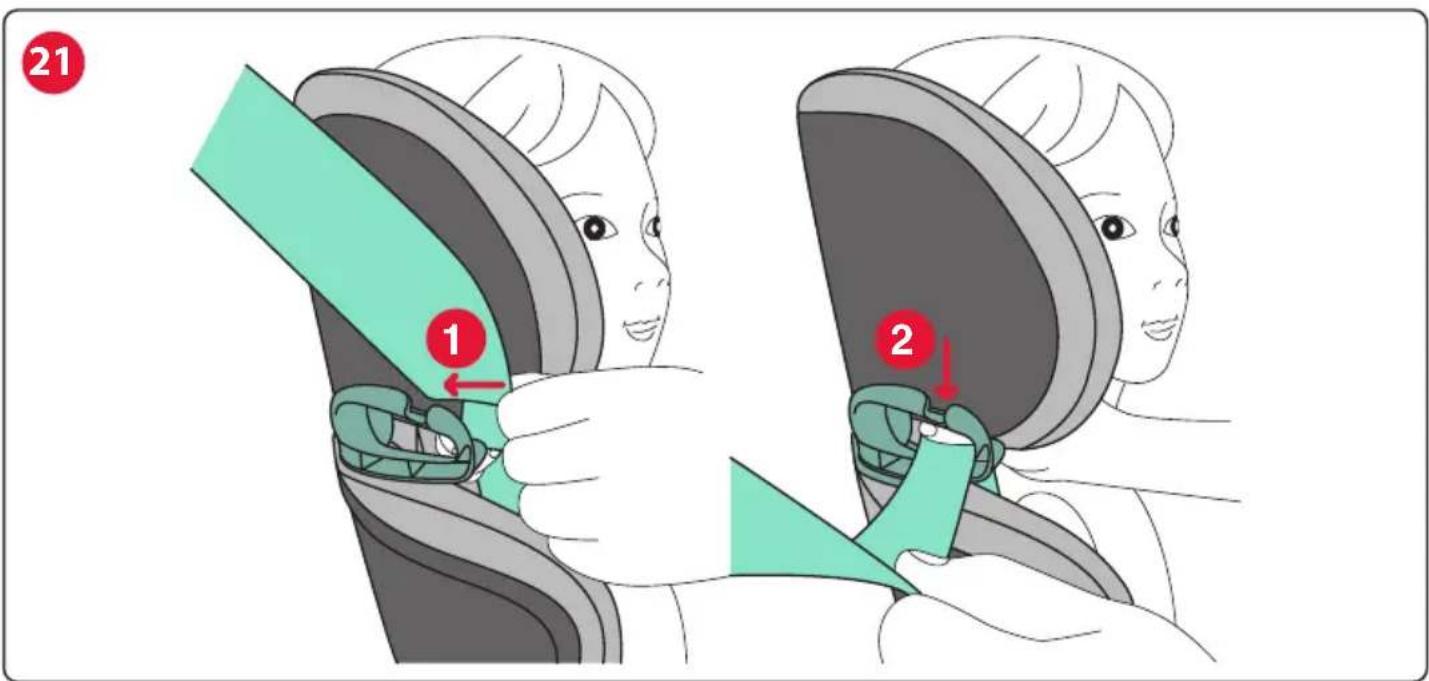 21

1

2